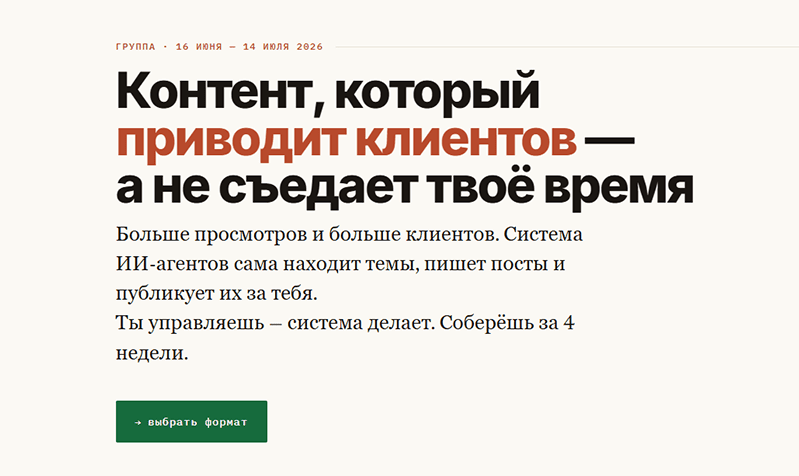 ГРУППА · 16 ИЮНЯ — 14 ИЮЛЯ 2026

Контент, который приводит клиентов — а не съедает твоё время

Больше просмотров и больше клиентов. Система ИИ-агентов сама находит темы, пишет посты и публикует их за тебя.
Ты управляешь — система делает. Соберёшь за 4 недели.

→ выбрать формат