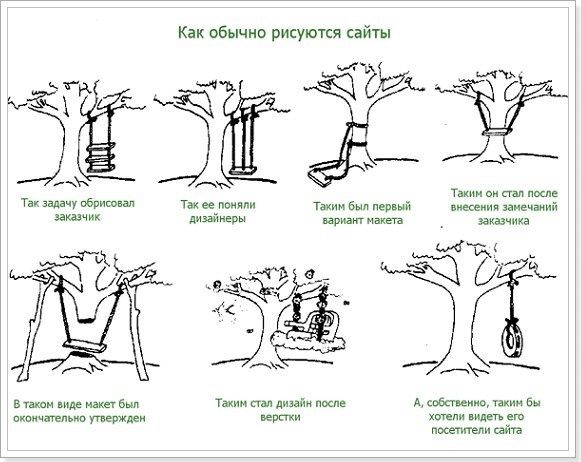 Как обычно рисуются сайты

Так задачу обрисовал заказчик

Так ее поняли дизайнеры

Таким был первый вариант макета

Таким он стал после внесения замечаний заказчика

В таком виде макет был окончательно утвержден

Таким стал дизайн после верстки

А, собственно, таким бы хотели видеть его посетители сайта